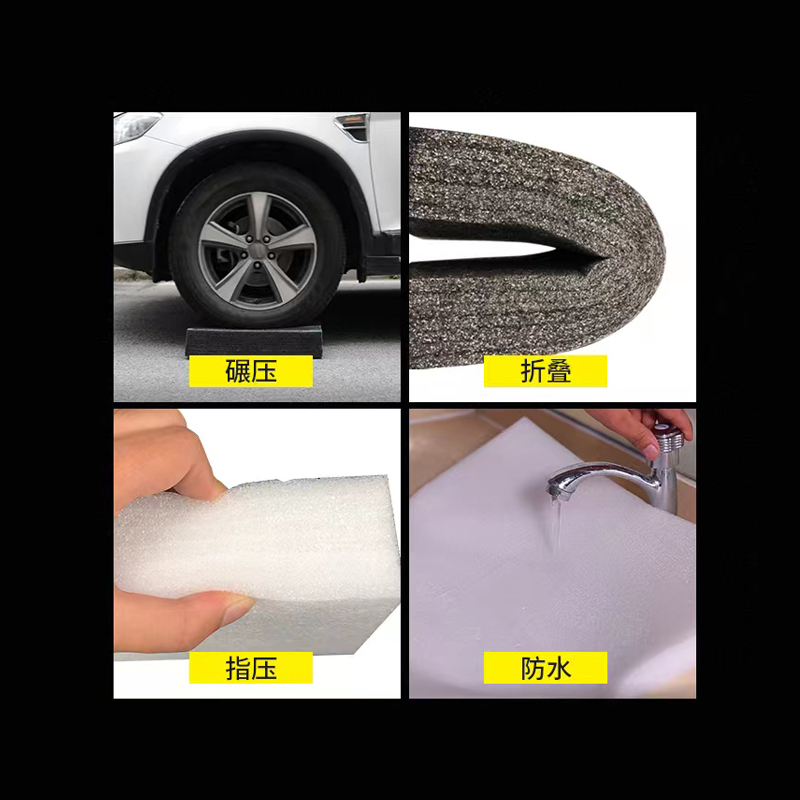 碾压

折叠

指压

防水